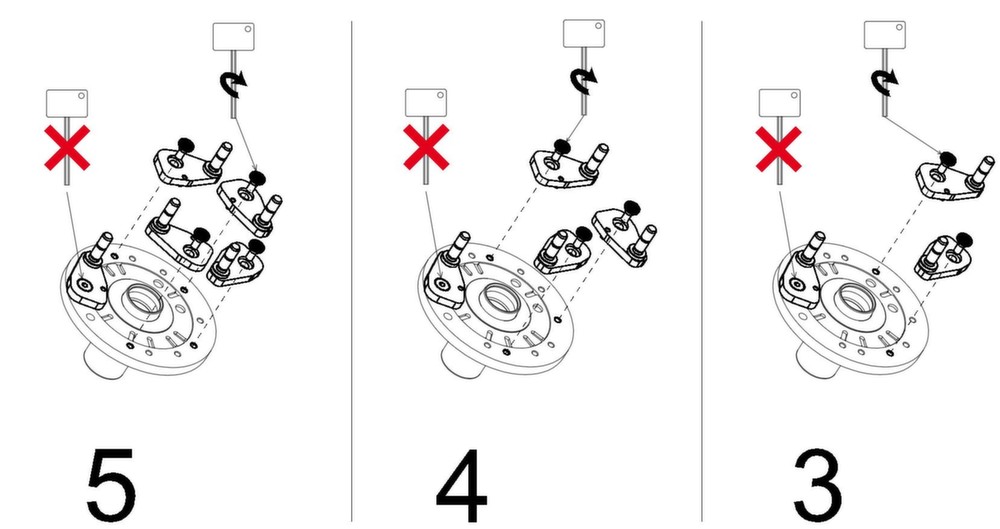 5

4

3